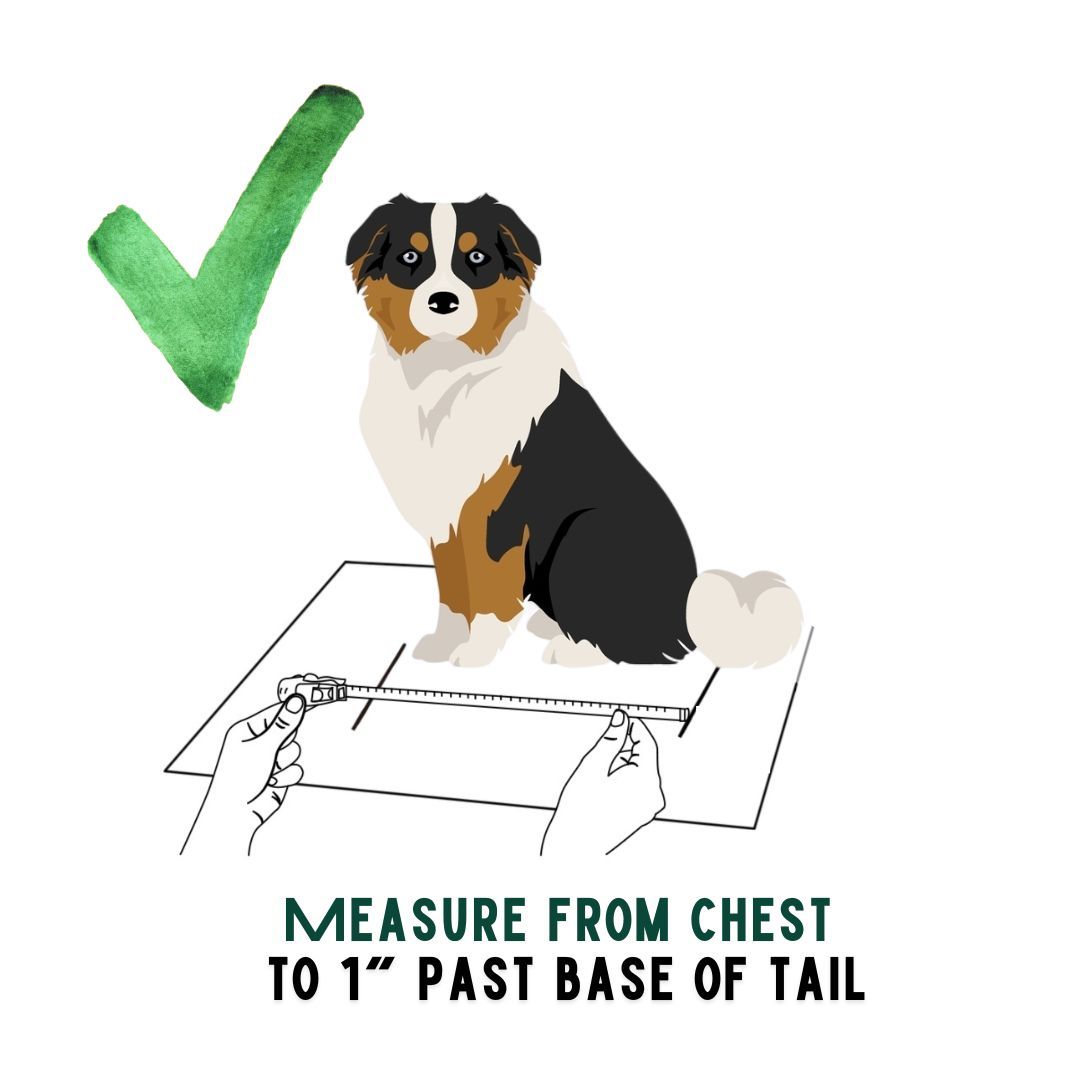 MEASURE FROM CHEST
TO 1" PAST BASE OF TAIL